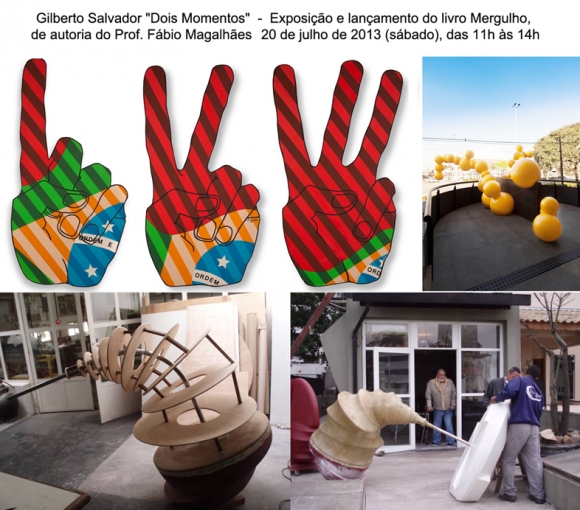 Gilberto Salvador "Dois Momentos" - Exposição e lançamento do livro Mergulho, de autoria do Prof. Fábio Magalhães 20 de julho de 2013 (sábado), das 11h às 14h

ORDEM E

ORDEM

ORD